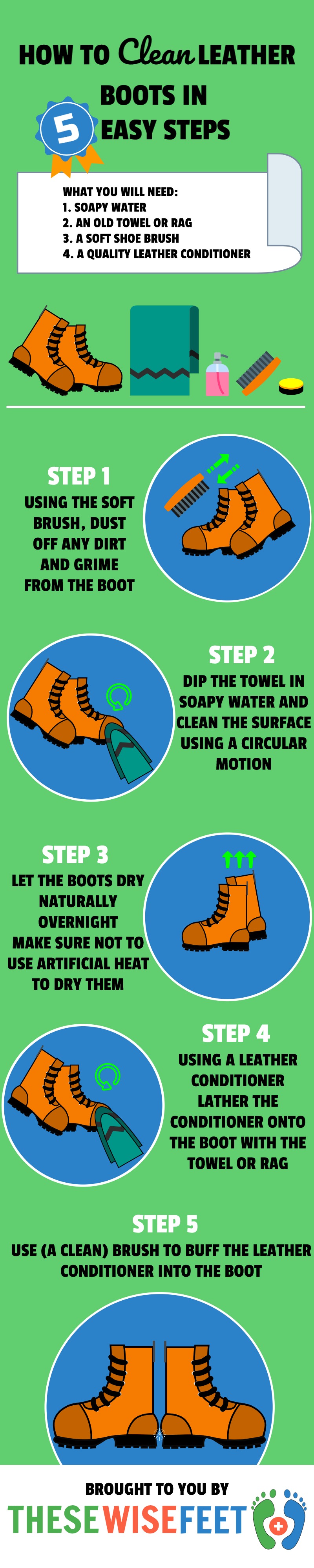 HOW TO Clean LEATHER BOOTS IN 5 EASY STEPS

WHAT YOU WILL NEED:
1. SOAPY WATER
2. AN OLD TOWEL OR RAG
3. A SOFT SHOE BRUSH
4. A QUALITY LEATHER CONDITIONER

STEP 1
USING THE SOFT BRUSH, DUST OFF ANY DIRT AND GRIME FROM THE BOOT

STEP 2
DIP THE TOWEL IN SOAPY WATER AND CLEAN THE SURFACE USING A CIRCULAR MOTION

STEP 3
LET THE BOOTS DRY NATURALLY OVERNIGHT MAKE SURE NOT TO USE ARTIFICIAL HEAT TO DRY THEM

STEP 4
USING A LEATHER CONDITIONER LATHER THE CONDITIONER ONTO THE BOOT WITH THE TOWEL OR RAG

STEP 5
USE (A CLEAN) BRUSH TO BUFF THE LEATHER CONDITIONER INTO THE BOOT

BROUGHT TO YOU BY
THESEWISEFEET